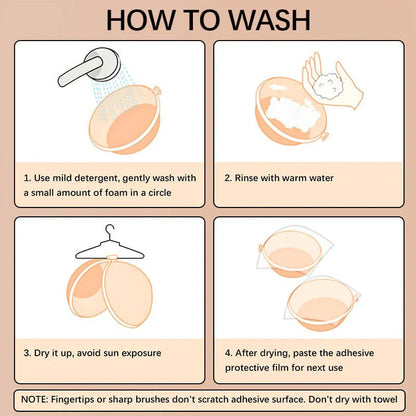 HOW TO WASH

1. Use mild detergent, gently wash with a small amount of foam in a circle

2. Rinse with warm water

3. Dry it up, avoid sun exposure

4. After drying, paste the adhesive protective film for next use

NOTE: Fingertips or sharp brushes don't scratch adhesive surface. Don't dry with towel